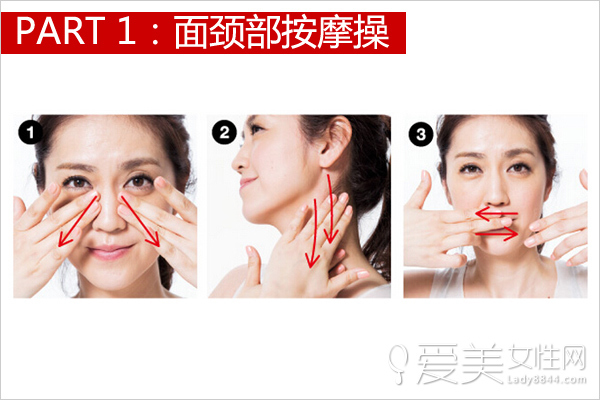 PART 1：面颈部按摩操

1

2

3

爱美女性网
Lady8844.com