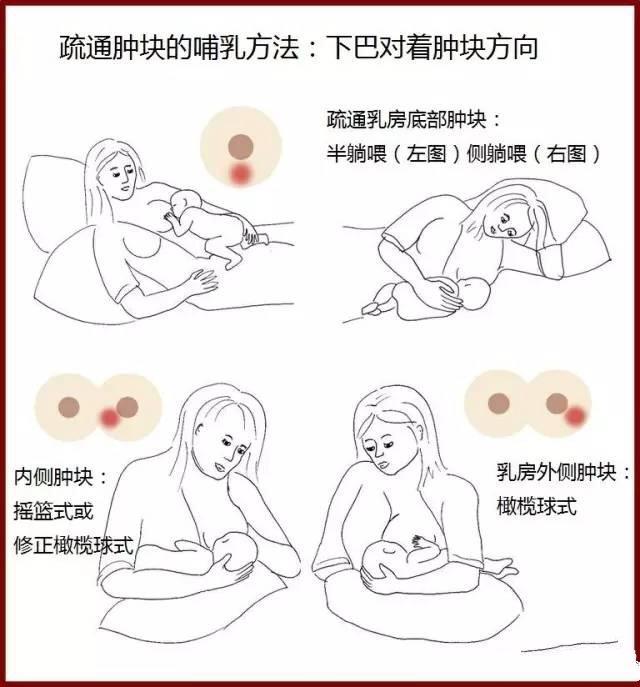 疏通肿块的哺乳方法：下巴对着肿块方向

疏通乳房底部肿块：
半躺喂（左图）侧躺喂（右图）

内侧肿块：
摇篮式或
修正橄榄球式

乳房外侧肿块：
橄榄球式